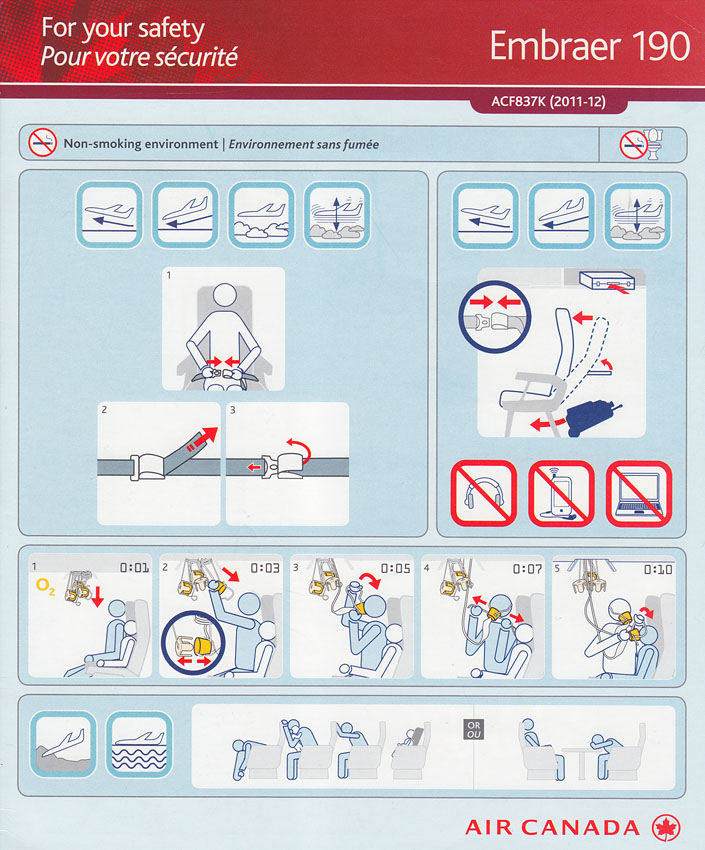 For your safety
Pour votre sécurité

Embraer 190

ACF837K (2011-12)

Non-smoking environment | Environnement sans fumée

1

2

3

1 $O_2$ 0:01

2 0:03

3 0:05

4 0:07

5 0:10

OR
OU

AIR CANADA