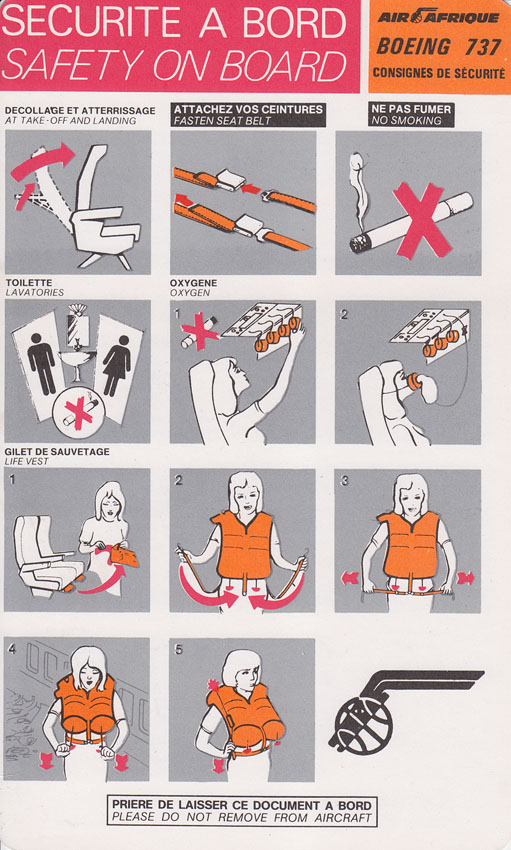 SECURITE A BORD
SAFETY ON BOARD

AIR AFRIQUE
BOEING 737
CONSIGNES DE SÉCURITÉ

DECOLLAGE ET ATTERRISSAGE
AT TAKE-OFF AND LANDING

ATTACHEZ VOS CEINTURES
FASTEN SEAT BELT

NE PAS FUMER
NO SMOKING

TOILETTE
LAVATORIES

OXYGENE
OXYGEN

1

2

GILET DE SAUVETAGE
LIFE VEST

1

2

3

4

5

PRIERE DE LAISSER CE DOCUMENT A BORD
PLEASE DO NOT REMOVE FROM AIRCRAFT