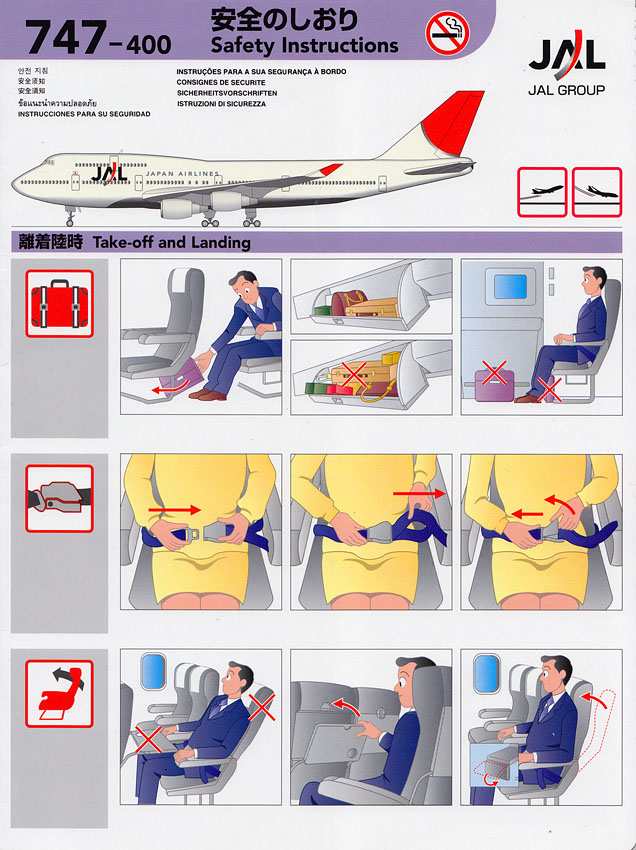 747-400

安全のしおり
Safety Instructions

JAL
JAL GROUP

안전 지침
安全須知
安全须知
ข้อแนะนำความปลอดภัย
INSTRUCCIONES PARA SU SEGURIDAD

INSTRUÇÕES PARA A SUA SEGURANÇA À BORDO
CONSIGNES DE SECURITE
SICHERHEITSVORSCHRIFTEN
ISTRUZIONI DI SICUREZZA

JAL JAPAN AIRLINES

離着陸時 Take-off and Landing