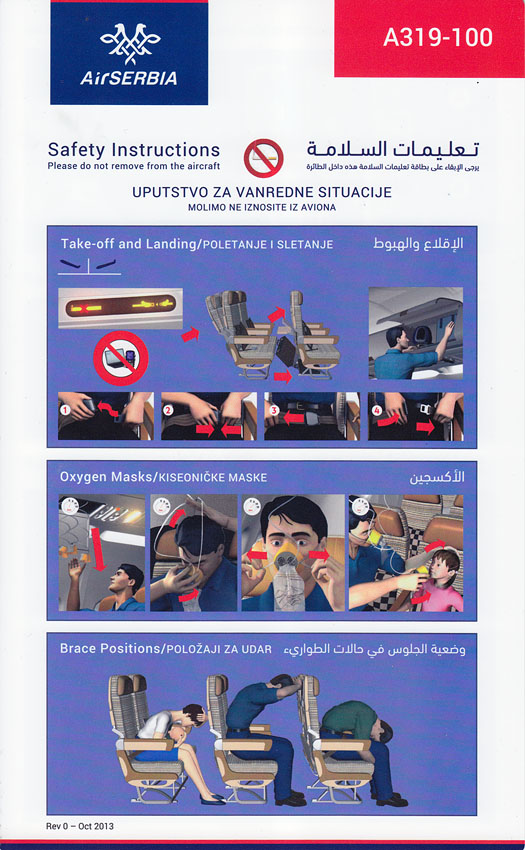 AirSERBIA

A319-100

Safety Instructions
Please do not remove from the aircraft

تعليمات السلامة
يرجى الإبقاء على بطاقة تعليمات السلامة هذه داخل الطائرة

UPUTSTVO ZA VANREDNE SITUACIJE
MOLIMO NE IZNOSITE IZ AVIONA

Take-off and Landing/POLETANJE I SLETANJE
الإقلاع والهبوط

1 2 3 4

Oxygen Masks/KISEONIČKE MASKE
الأكسجين

Brace Positions/POLOŽAJI ZA UDAR
وضعية الجلوس في حالات الطوارئ

Rev 0 – Oct 2013