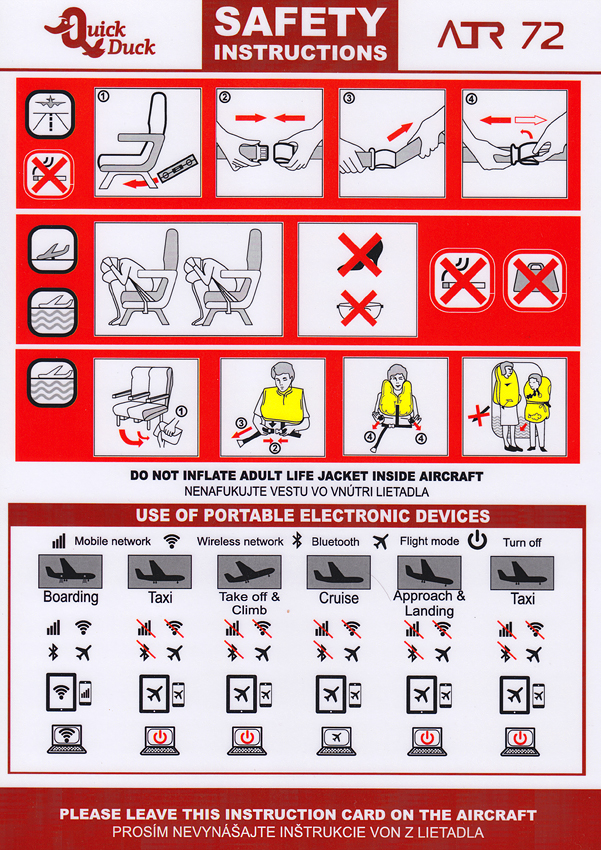 Quick Duck

SAFETY INSTRUCTIONS

ATR 72

①

②

③

④

①

③

②

④

④

DO NOT INFLATE ADULT LIFE JACKET INSIDE AIRCRAFT
NENAFUKUJTE VESTU VO VNÚTRI LIETADLA

USE OF PORTABLE ELECTRONIC DEVICES

Mobile network Wireless network Bluetooth Flight mode Turn off

Boarding

Taxi

Take off & Climb

Cruise

Approach & Landing

Taxi

PLEASE LEAVE THIS INSTRUCTION CARD ON THE AIRCRAFT
PROSÍM NEVYNÁŠAJTE INŠTRUKCIE VON Z LIETADLA