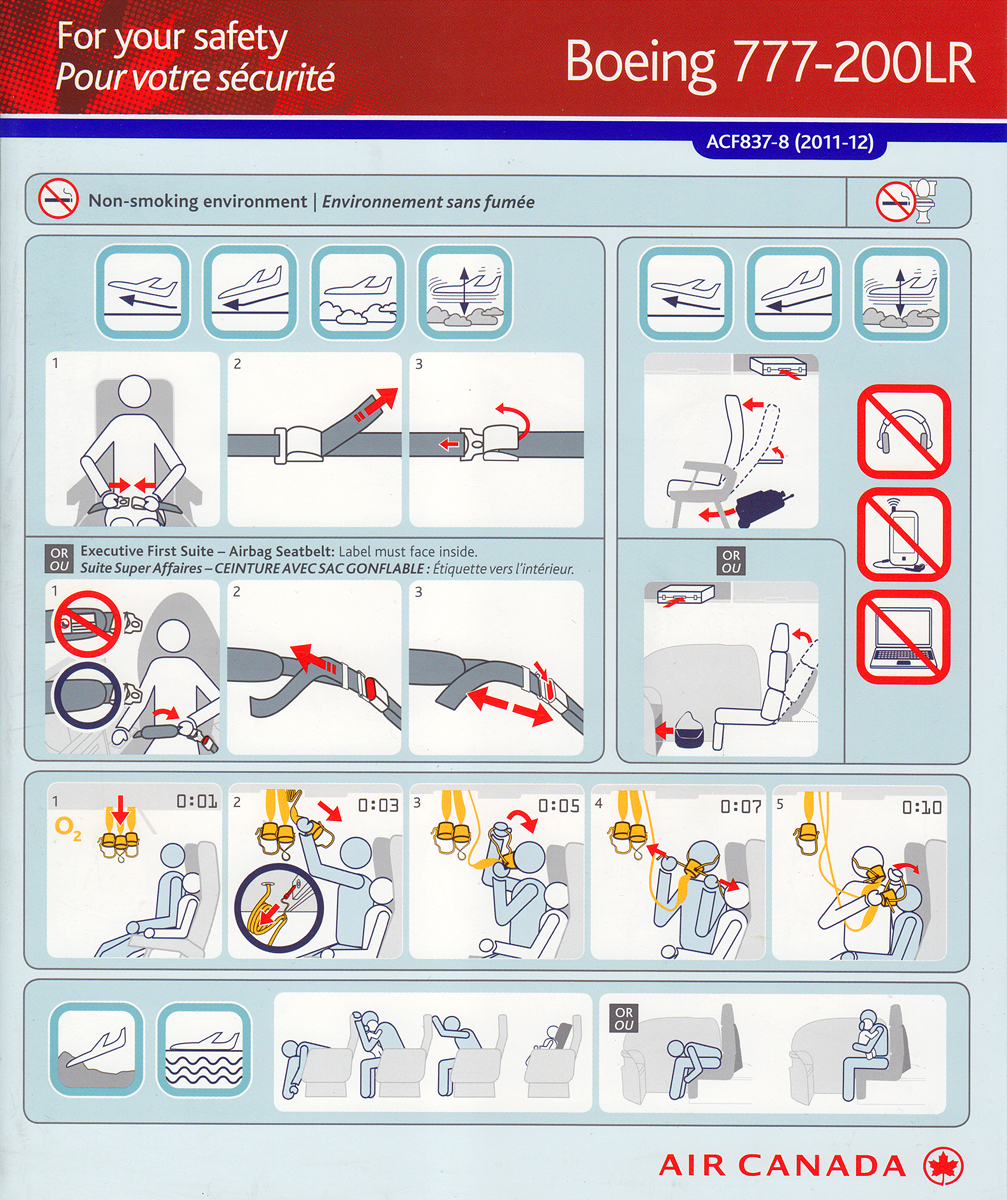 For your safety
Pour votre sécurité

Boeing 777-200LR

ACF837-8 (2011-12)

Non-smoking environment | Environnement sans fumée

1

2

3

OR
OU

Executive First Suite – Airbag Seatbelt: Label must face inside.
Suite Super Affaires – CEINTURE AVEC SAC GONFLABLE : Étiquette vers l'intérieur.

1

2

3

OR
OU

1 0:01
$O_2$
2 0:03
3 0:05
4 0:07
5 0:10

OR
OU

AIR CANADA