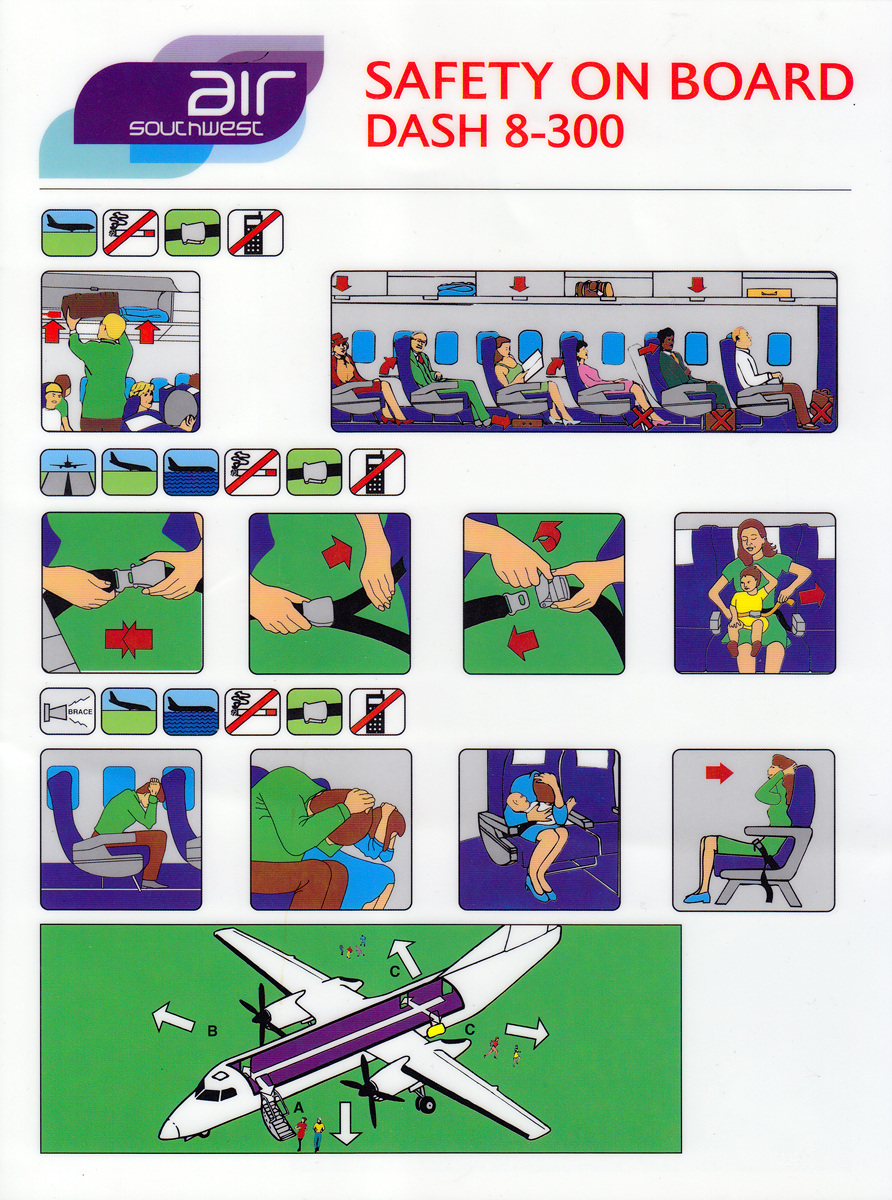 air southwest

SAFETY ON BOARD
DASH 8-300

BRACE

C
B
C
A