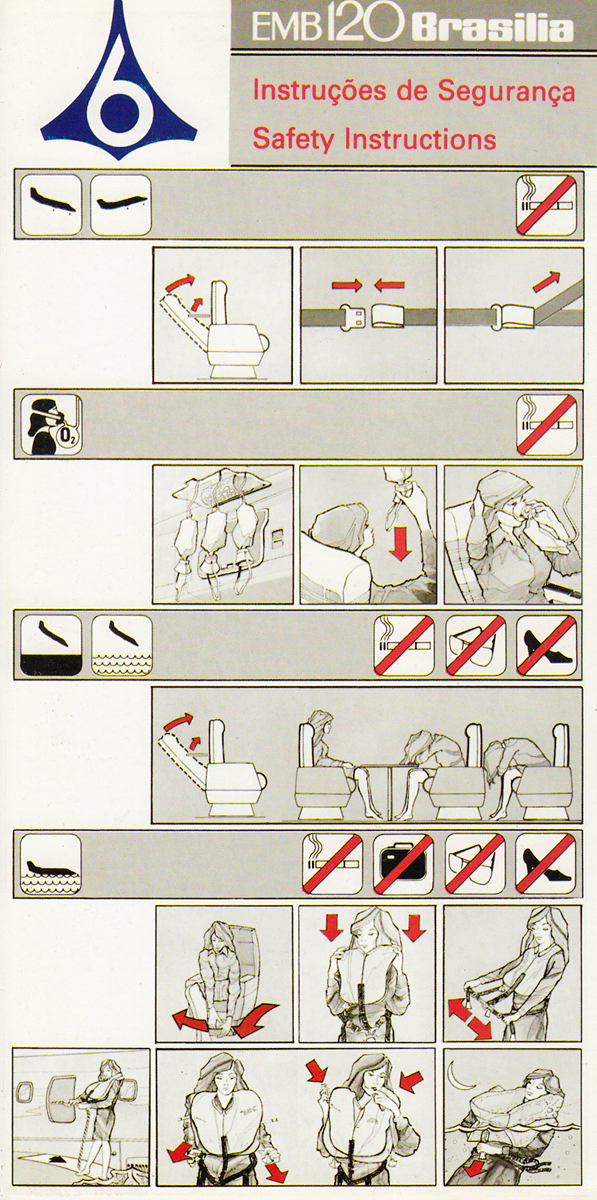 EMB 120 Brasilia

Instruções de Segurança

Safety Instructions

$O_2$