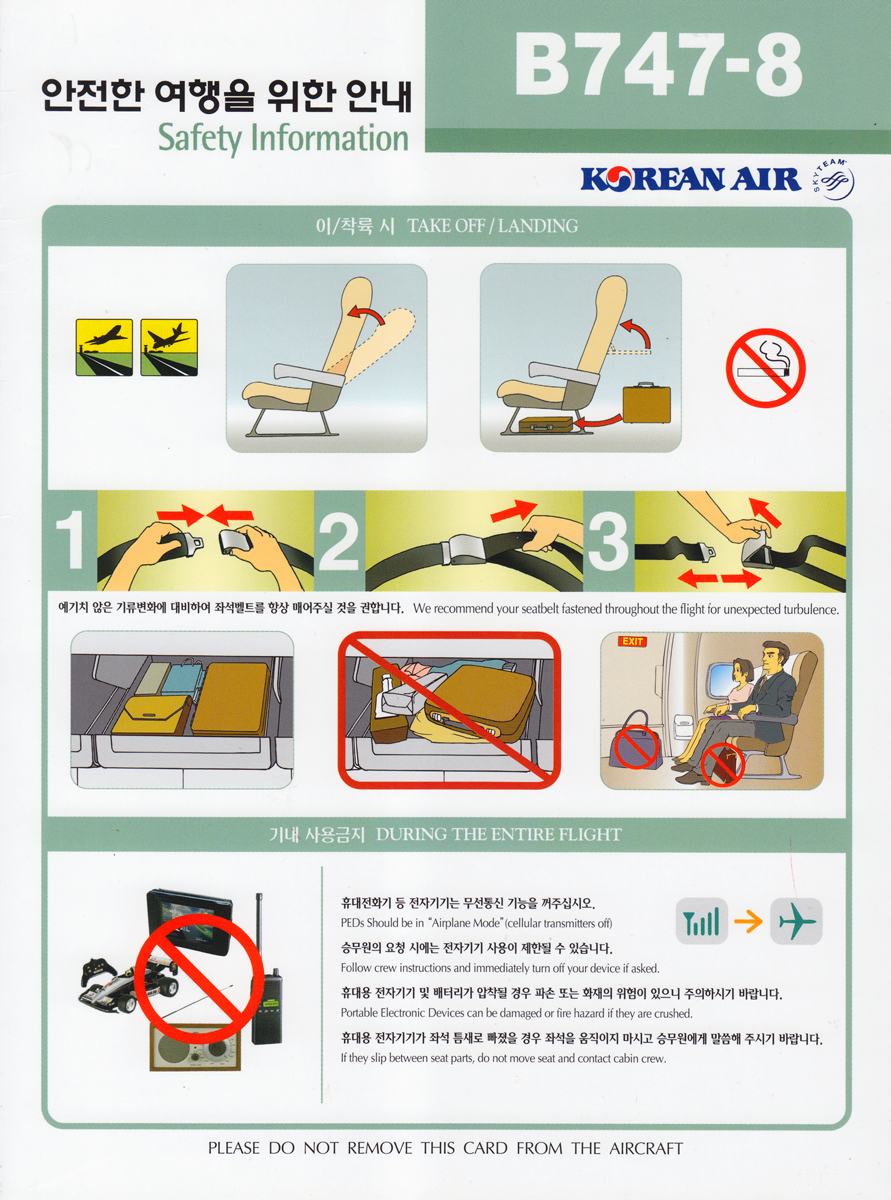 안전한 여행을 위한 안내
Safety Information

B747-8

KOREAN AIR
SKYTEAM

이/착륙 시 TAKE OFF / LANDING

1
2
3

예기치 않은 기류변화에 대비하여 좌석벨트를 항상 매어주실 것을 권합니다. We recommend your seatbelt fastened throughout the flight for unexpected turbulence.

EXIT

기내 사용금지 DURING THE ENTIRE FLIGHT

휴대전화기 등 전자기기는 무선통신 기능을 꺼주십시오.
PEDs Should be in "Airplane Mode" (cellular transmitters off)

승무원의 요청 시에는 전자기기 사용이 제한될 수 있습니다.
Follow crew instructions and immediately turn off your device if asked.

휴대용 전자기기 및 배터리가 압착될 경우 파손 또는 화재의 위험이 있으니 주의하시기 바랍니다.
Portable Electronic Devices can be damaged or fire hazard if they are crushed.

휴대용 전자기기가 좌석 틈새로 빠졌을 경우 좌석을 움직이지 마시고 승무원에게 말씀해 주시기 바랍니다.
If they slip between seat parts, do not move seat and contact cabin crew.

PLEASE DO NOT REMOVE THIS CARD FROM THE AIRCRAFT