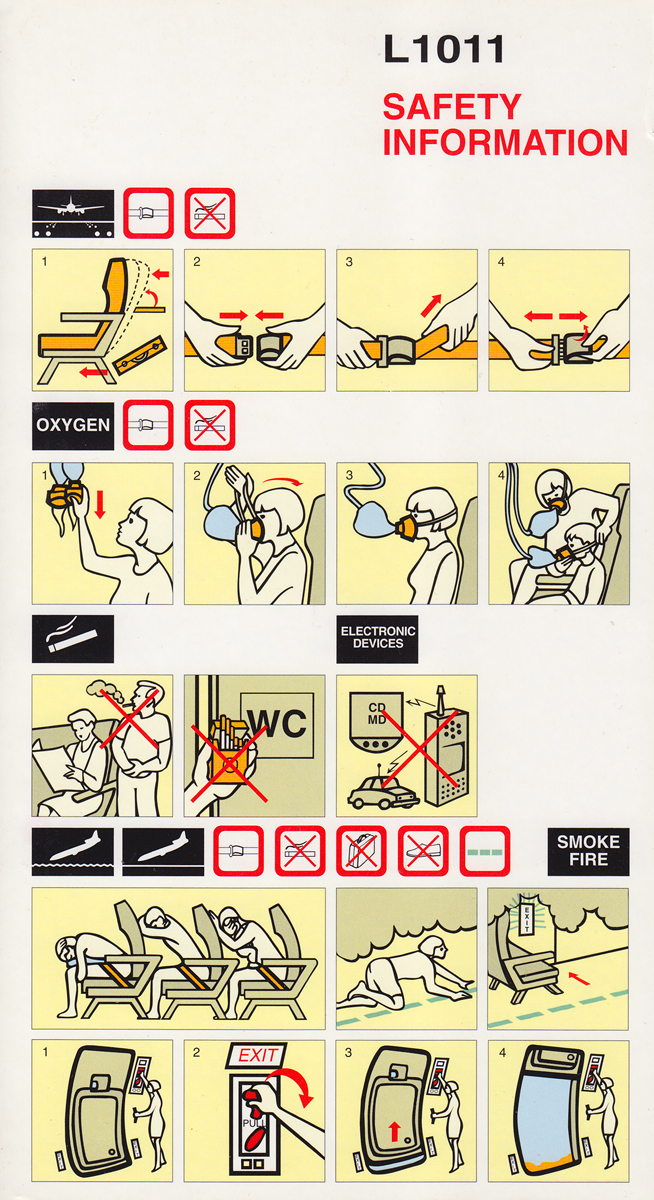 L1011

SAFETY INFORMATION

1

2

3

4

OXYGEN

1

2

3

4

ELECTRONIC DEVICES

WC

CD MD

SMOKE FIRE

EXIT

1

2

EXIT

PULL

3

4