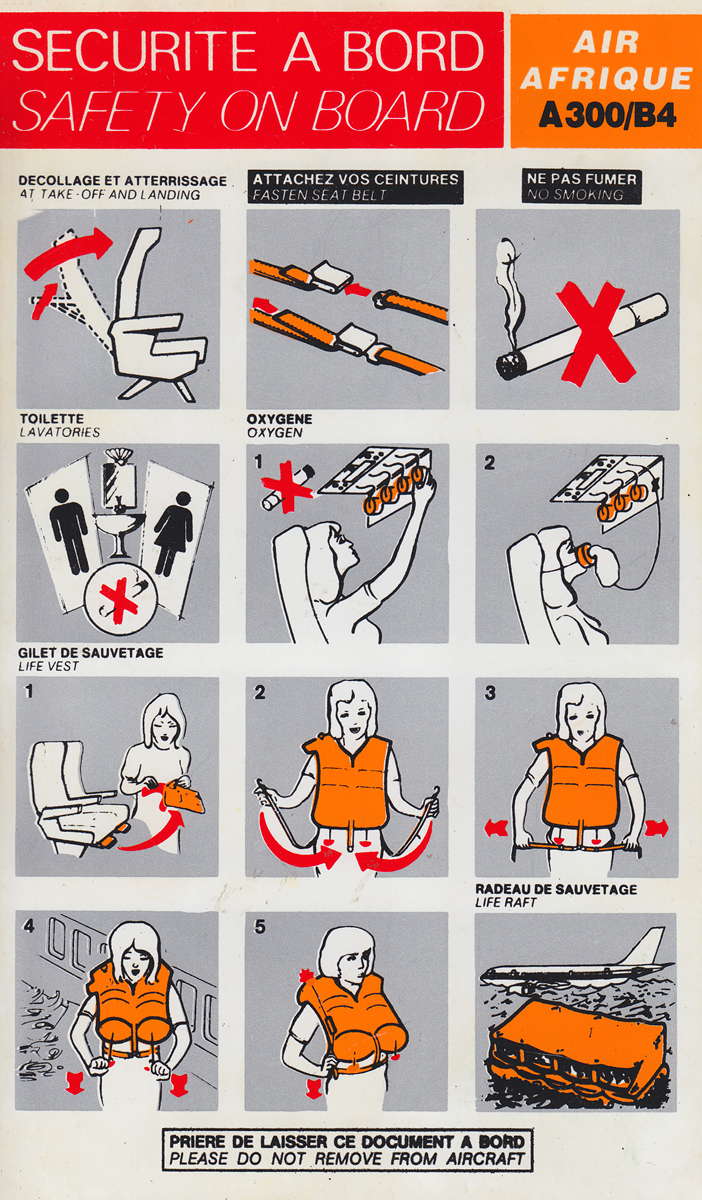 SECURITE A BORD
SAFETY ON BOARD

AIR AFRIQUE
A300/B4

DECOLLAGE ET ATTERRISSAGE
AT TAKE-OFF AND LANDING

ATTACHEZ VOS CEINTURES
FASTEN SEAT BELT

NE PAS FUMER
NO SMOKING

TOILETTE
LAVATORIES

OXYGENE
OXYGEN

1

2

GILET DE SAUVETAGE
LIFE VEST

1

2

3

RADEAU DE SAUVETAGE
LIFE RAFT

4

5

PRIERE DE LAISSER CE DOCUMENT A BORD
PLEASE DO NOT REMOVE FROM AIRCRAFT