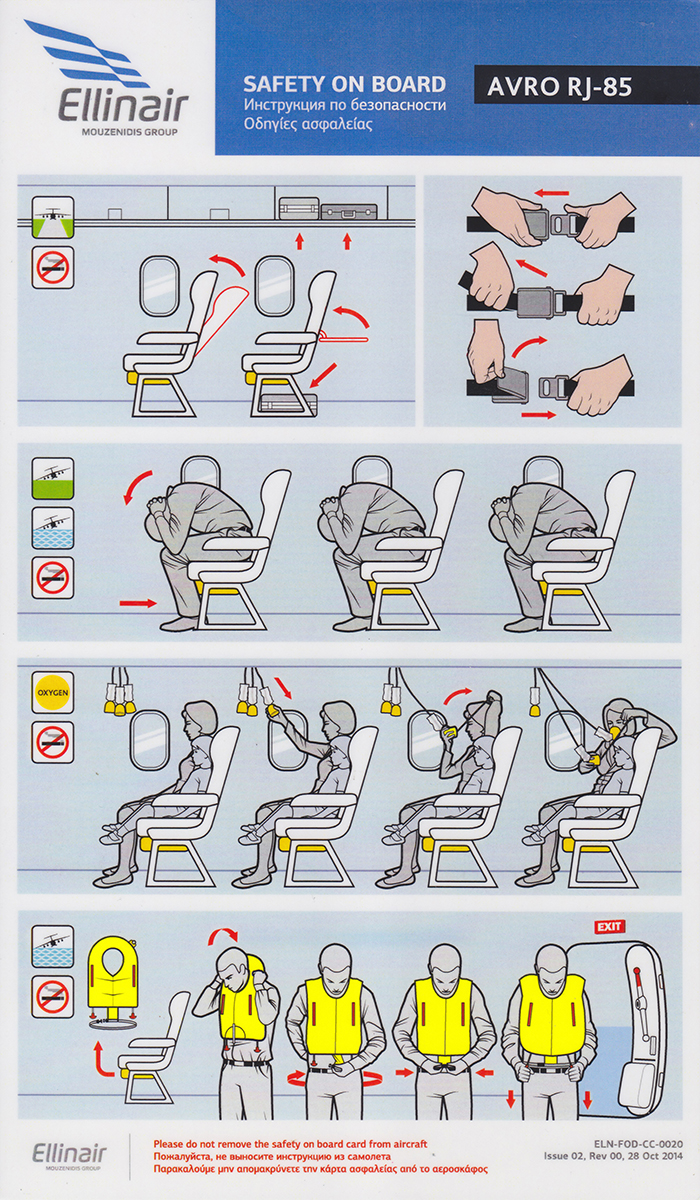 Ellinair
MOUZENIDIS GROUP

SAFETY ON BOARD
Инструкция по безопасности
Οδηγίες ασφαλείας

AVRO RJ-85

OXYGEN

EXIT

Ellinair
MOUZENIDIS GROUP

Please do not remove the safety on board card from aircraft
Пожалуйста, не выносите инструкцию из самолета
Παρακαλούμε μην απομακρύνετε την κάρτα ασφαλείας από το αεροσκάφος

ELN-FOD-CC-0020
Issue 02, Rev 00, 28 Oct 2014