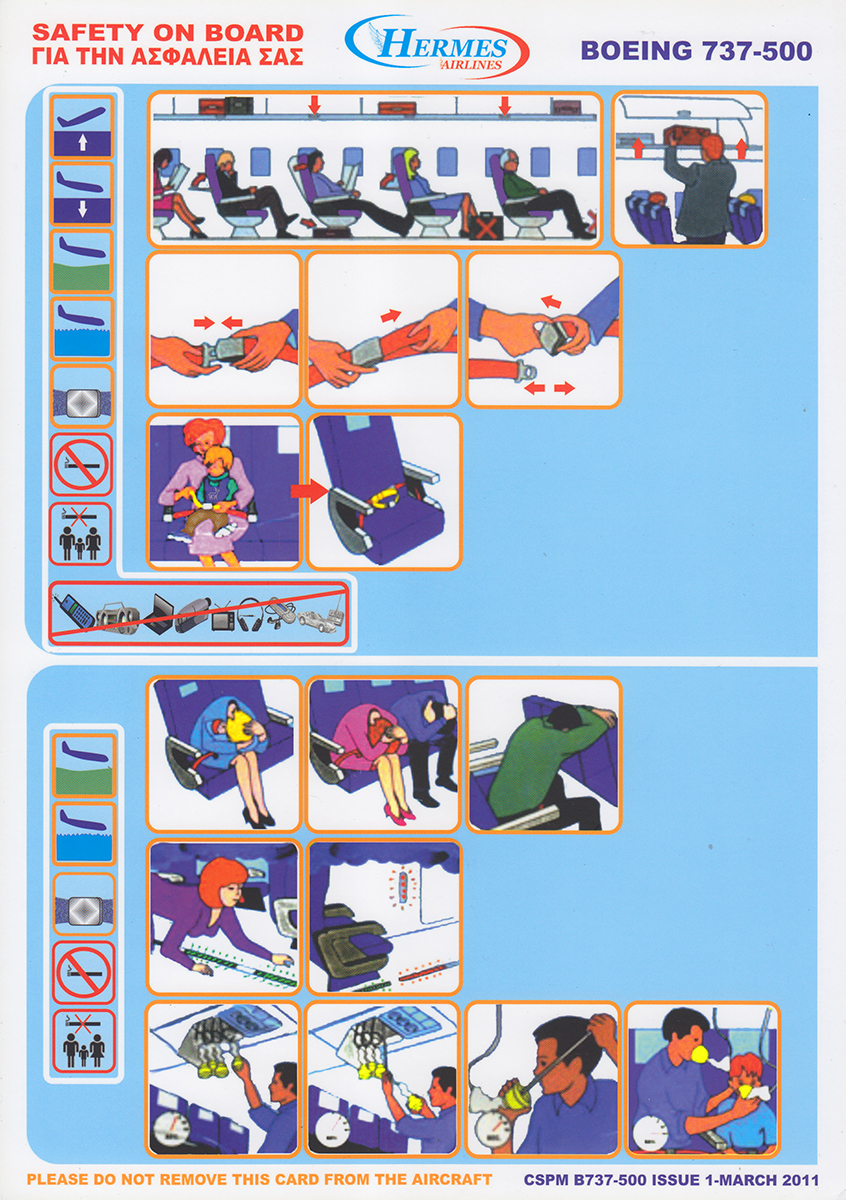 SAFETY ON BOARD
ΓΙΑ ΤΗΝ ΑΣΦΑΛΕΙΑ ΣΑΣ

HERMES
AIRLINES

BOEING 737-500

PLEASE DO NOT REMOVE THIS CARD FROM THE AIRCRAFT

CSPM B737-500 ISSUE 1-MARCH 2011