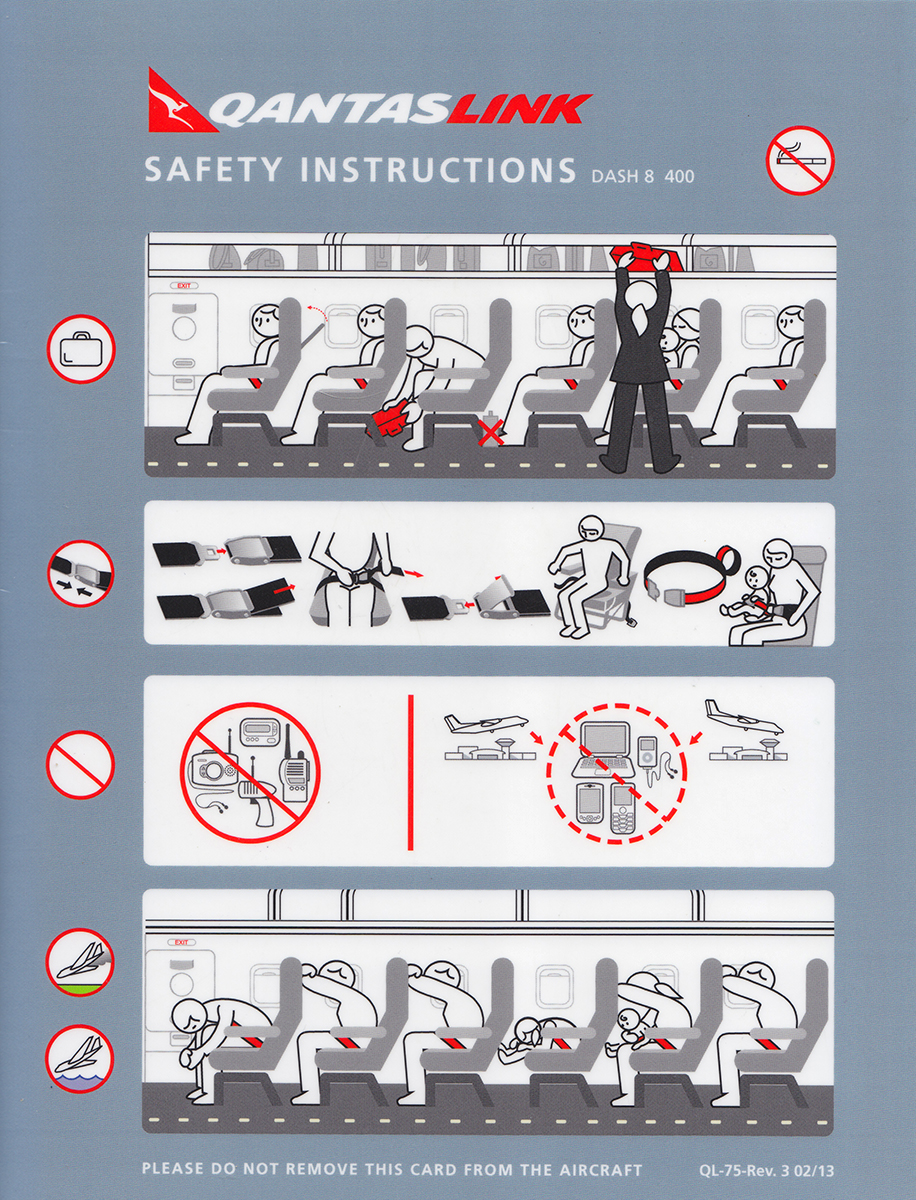 QANTASLINK

SAFETY INSTRUCTIONS DASH 8 400

EXIT

EXIT

PLEASE DO NOT REMOVE THIS CARD FROM THE AIRCRAFT

QL-75-Rev. 3 02/13