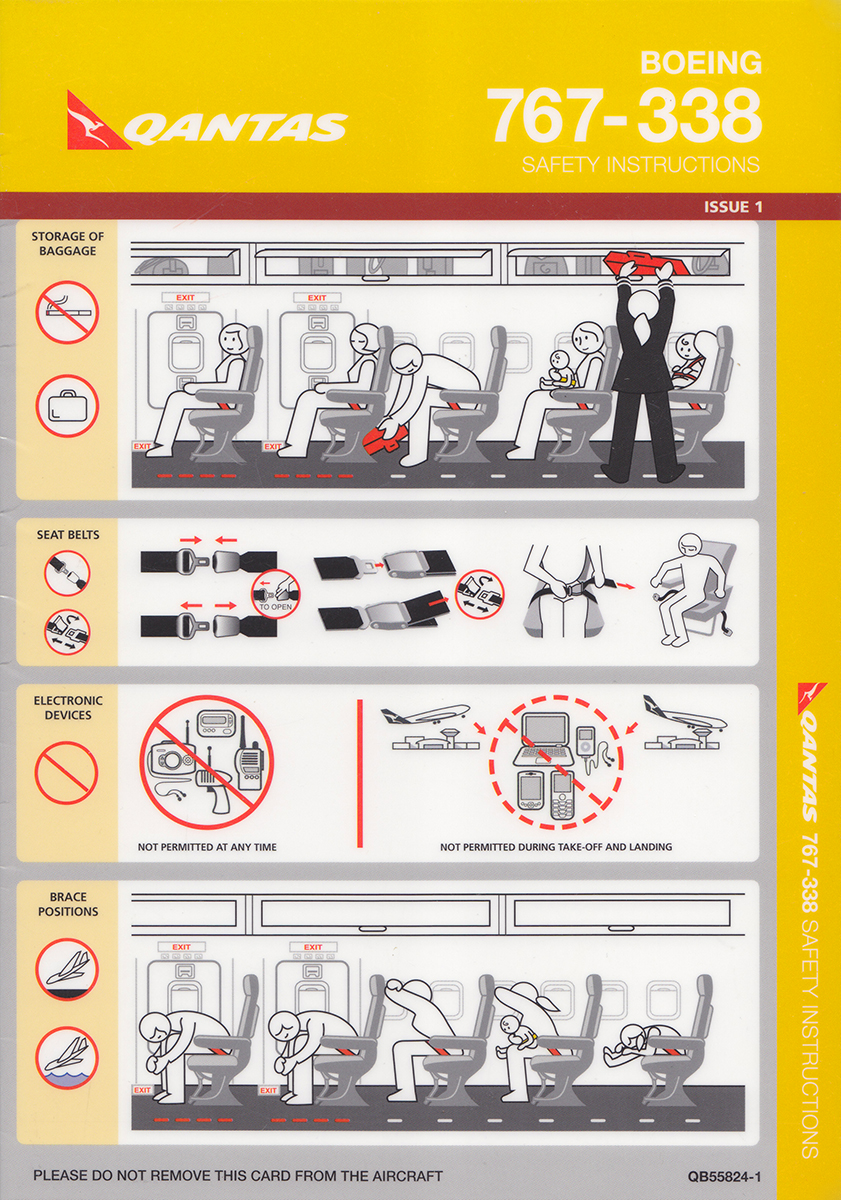 QANTAS

BOEING
767-338
SAFETY INSTRUCTIONS

ISSUE 1

STORAGE OF BAGGAGE

EXIT
EXIT
EXIT
EXIT

SEAT BELTS

TO OPEN

ELECTRONIC DEVICES

NOT PERMITTED AT ANY TIME

NOT PERMITTED DURING TAKE-OFF AND LANDING

BRACE POSITIONS

EXIT
EXIT
EXIT
EXIT

QANTAS 767-338 SAFETY INSTRUCTIONS

PLEASE DO NOT REMOVE THIS CARD FROM THE AIRCRAFT

QB55824-1