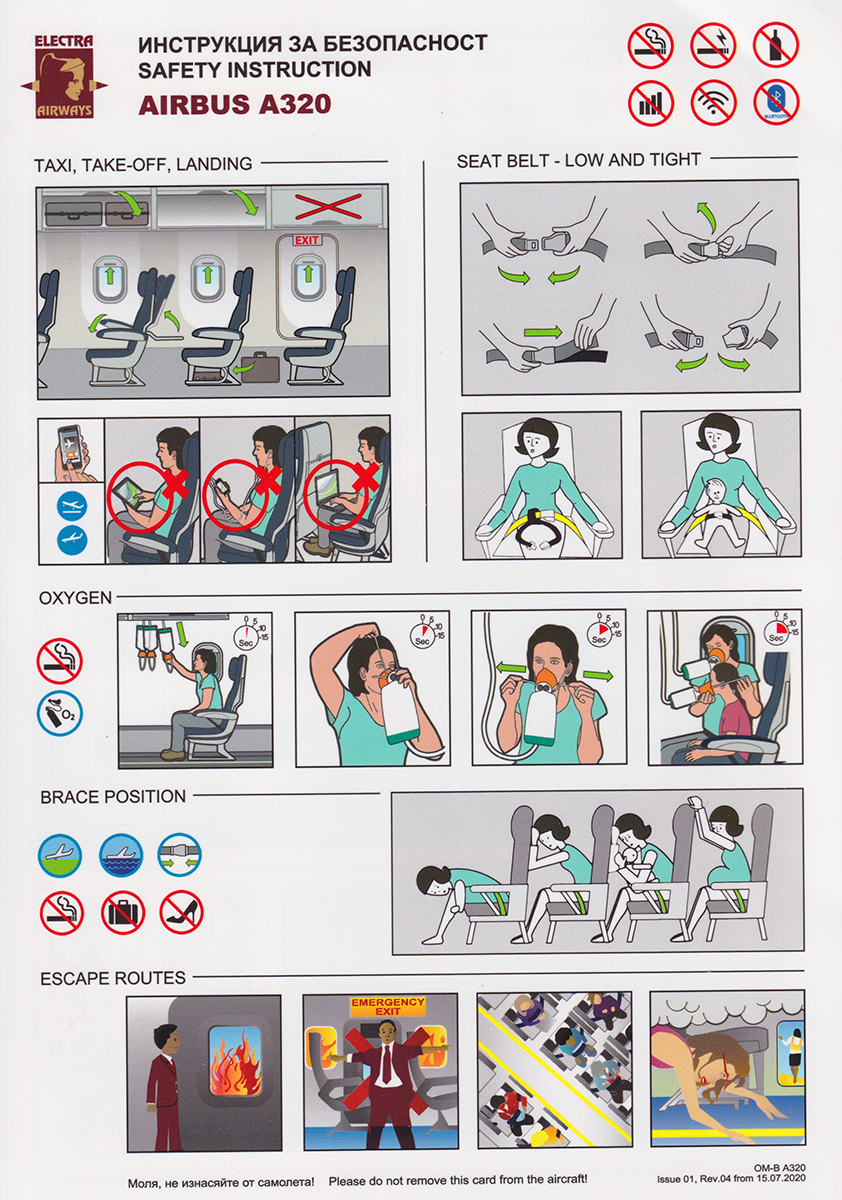 ELECTRA AIRWAYS

ИНСТРУКЦИЯ ЗА БЕЗОПАСНОСТ
SAFETY INSTRUCTION
AIRBUS A320

BLUETOOTH

TAXI, TAKE-OFF, LANDING

EXIT

SEAT BELT - LOW AND TIGHT

OXYGEN

$O_2$

0 5 10 15 Sec

0 5 10 15 Sec

0 5 10 15 Sec

0 5 10 15 Sec

BRACE POSITION

ESCAPE ROUTES

EMERGENCY EXIT

Моля, не изнасяйте от самолета! Please do not remove this card from the aircraft!

OM-B A320
Issue 01, Rev.04 from 15.07.2020